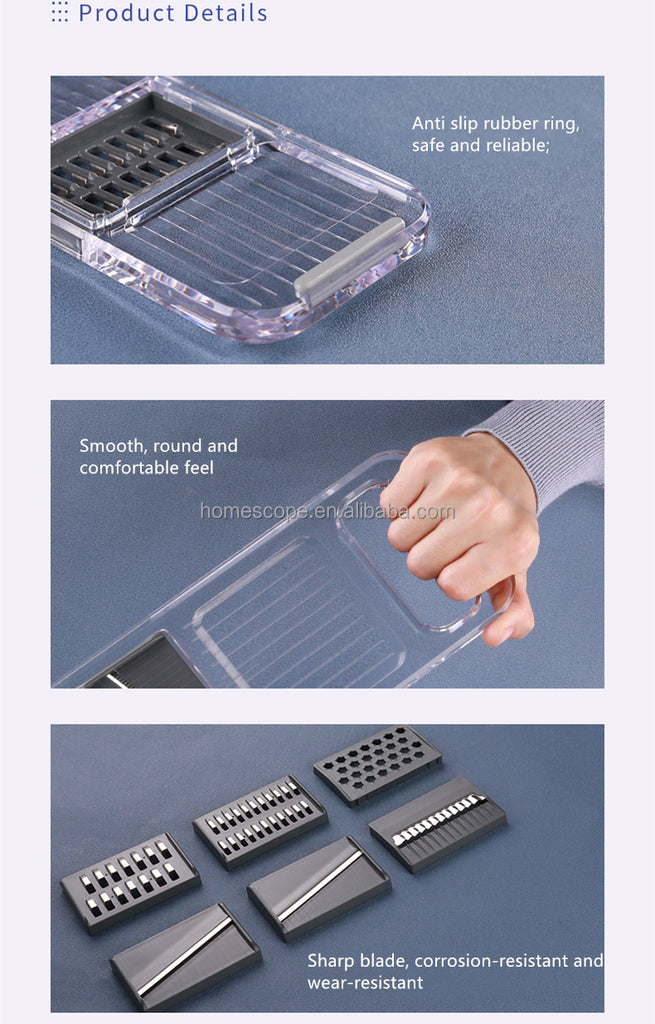 Product Details

Anti slip rubber ring, safe and reliable;

Smooth, round and comfortable feel

homescope.en.alibaba.com

Sharp blade, corrosion-resistant and wear-resistant